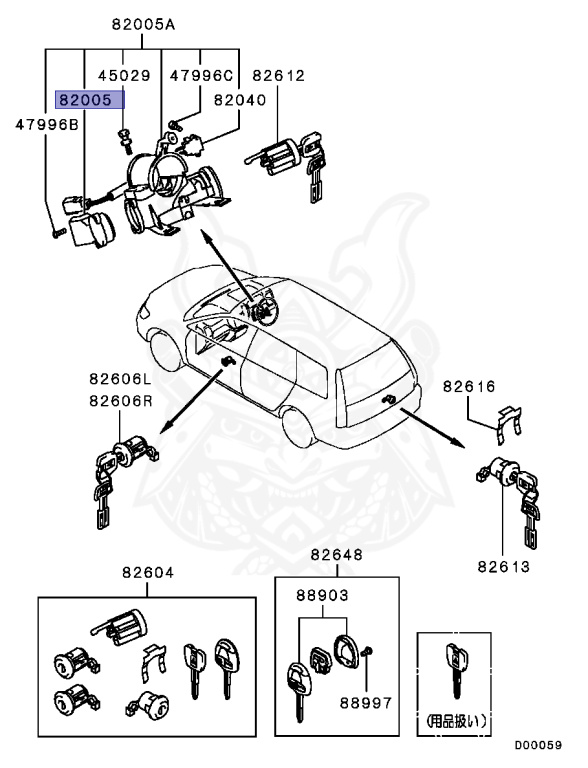 82005A
45029
47996C
82612
82005
82040
47996B
82606L
82606R
82616
82613
82604
82648
88903
88997
(用品扱い)
D00059