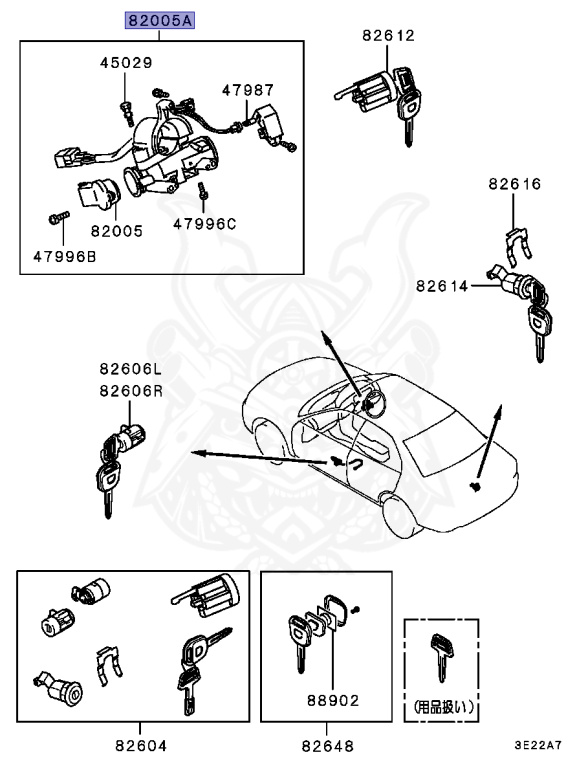 82005A
45029
47987
82005
47996C
47996B
82612
82616
82614
82606L
82606R
88902
(用品扱い)
82604
82648
3E22A7