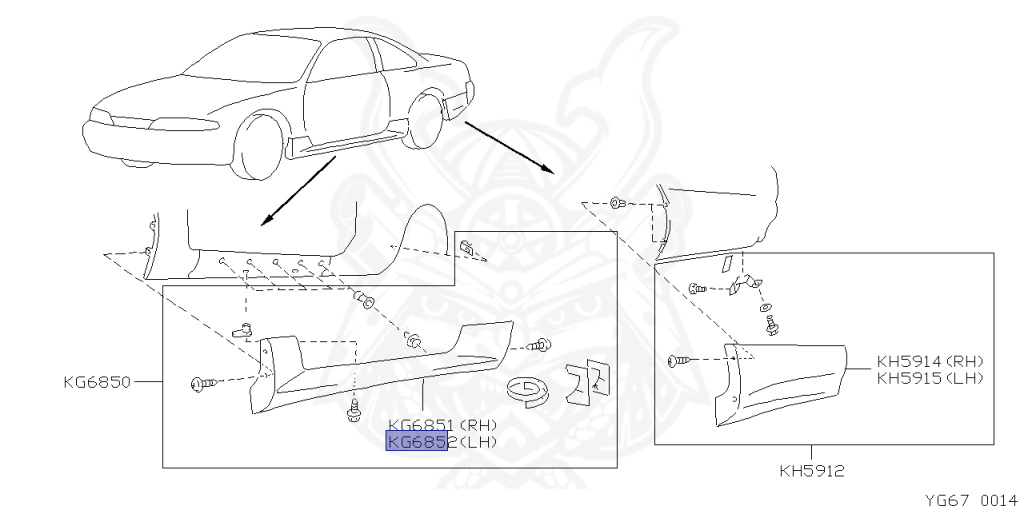 KG6850
KG6851 (RH)
KG6852 (LH)
KH5914 (RH)
KH5915 (LH)
KH5912
YG67 0014