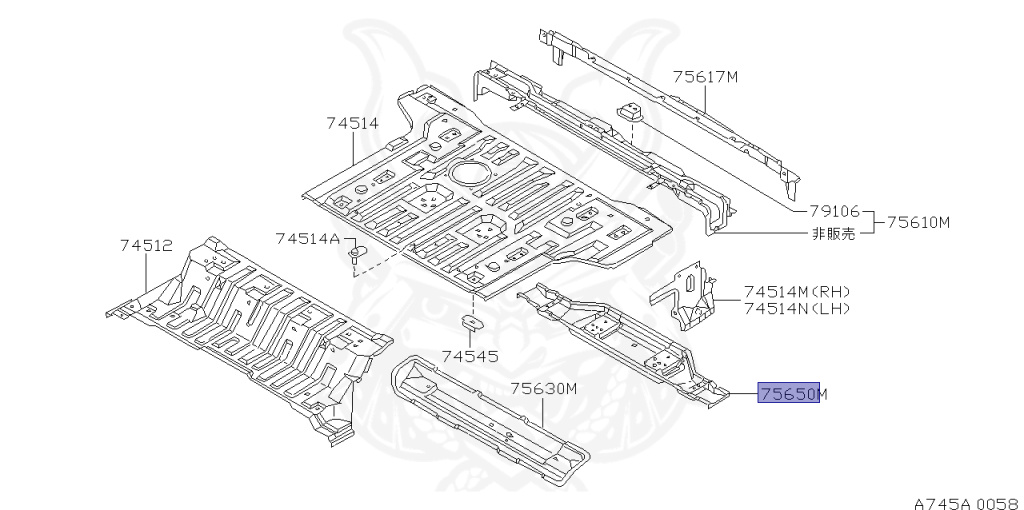 75617M

74514

79106
75610M
非販売

74512

74514A

74514M(RH)
74514N(LH)

74545

75630M

75650M

A745A 0058