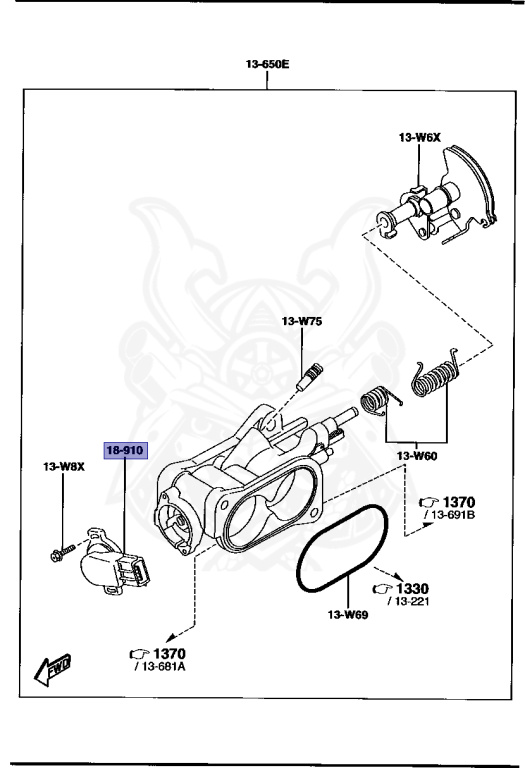 13-650E

13-W6X

13-W75

18-910

13-W8X

13-W60

1370
/ 13-691B

1330
/ 13-221

13-W69

1370
/ 13-681A

FWD