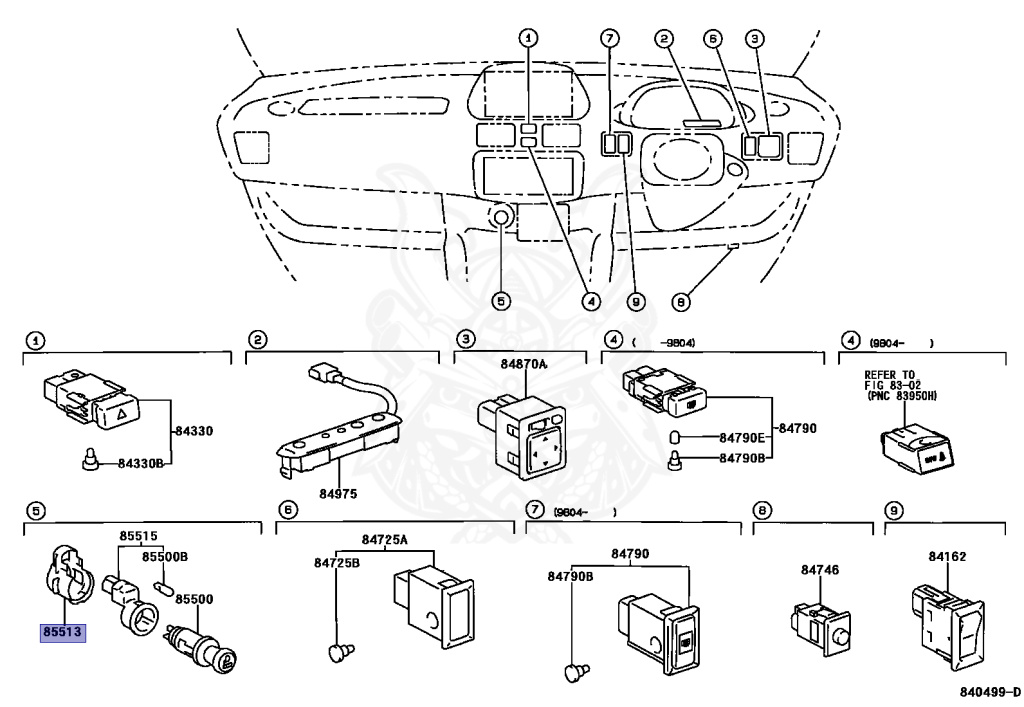 1 7 2 6 3

5 4 9 8

1

84330

84330B

2

84975

3

84870A

4 ( -9804)

84790

84790E

84790B

4 (9804- )

REFER TO FIG 83-02 (PNC 83950H)

5

85515

85500B

85500

85513

6

84725A

84725B

7 (9804- )

84790

84790B

8

84746

9

84162

840499-D