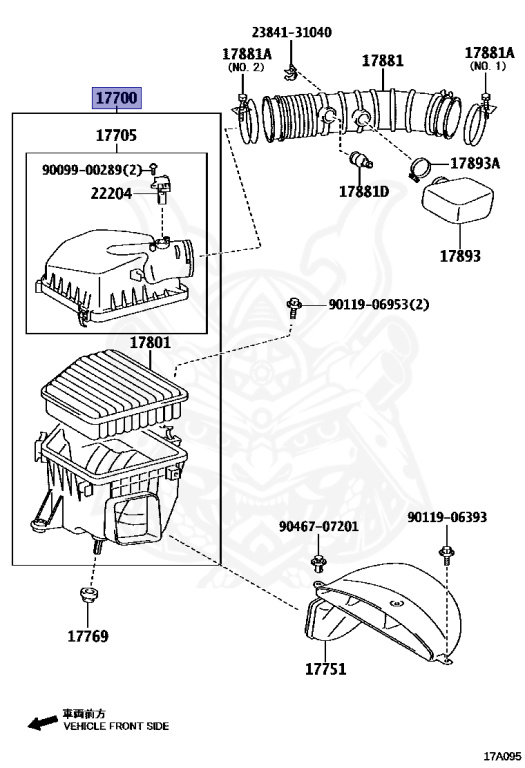 23841-31040
17881A
(NO. 2)
17881
17881A
(NO. 1)
17700
17705
90099-00289(2)
22204
17893A
17881D
17893
90119-06953(2)
17801
90467-07201
90119-06393
17769
17751
車両前方
VEHICLE FRONT SIDE
17A095