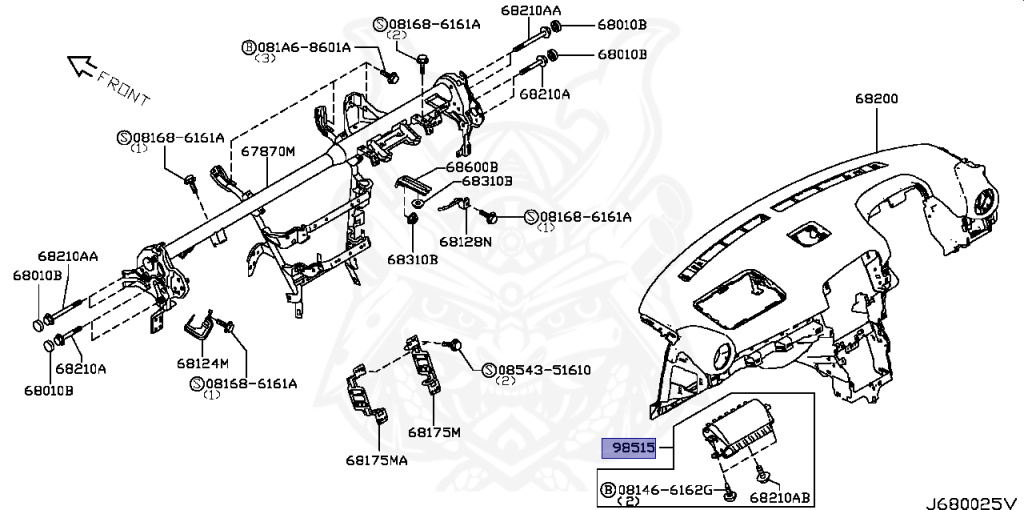 FRONT
Ⓢ08168-6161A
(2)
68210AA
68010B
68010B
Ⓑ081A6-8601A
(3)
68210A
68200
Ⓢ08168-6161A
(1)
67870M
68600B
68310B
Ⓢ08168-6161A
(1)
68128N
68310B
68210AA
68010B
68210A
68010B
68124M
Ⓢ08168-6161A
(1)
Ⓢ08543-51610
(2)
68175M
68175MA
98515
Ⓑ08146-6162G
(2)
68210AB
J680025V