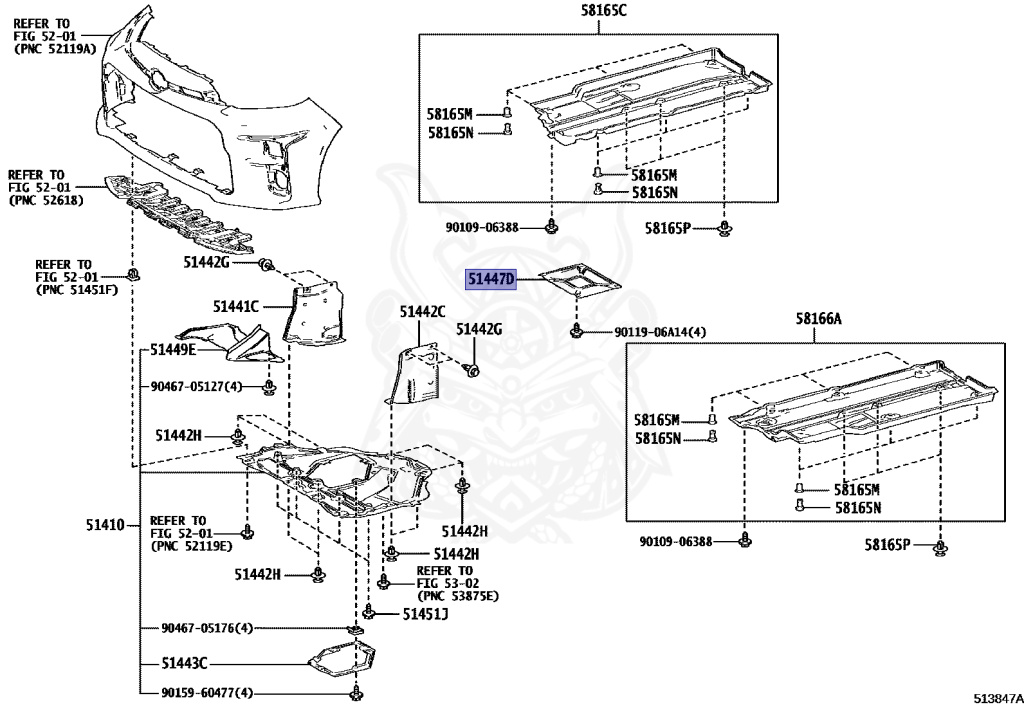 REFER TO
FIG 52-01
(PNC 52119A)

REFER TO
FIG 52-01
(PNC 52618)

REFER TO
FIG 52-01
(PNC 51451F)

51442G

51441C

51449E

90467-05127(4)

51442H

51410

REFER TO
FIG 52-01
(PNC 52119E)

51442H

90467-05176(4)

51443C

90159-60477(4)

51442C

51442G

51442H

51442H

REFER TO
FIG 53-02
(PNC 53875E)

51451J

58165C

58165M
58165N

58165M
58165N

90109-06388

58165P

51447D

90119-06A14(4)

58166A

58165M
58165N

58165M
58165N

90109-06388

58165P

513847A