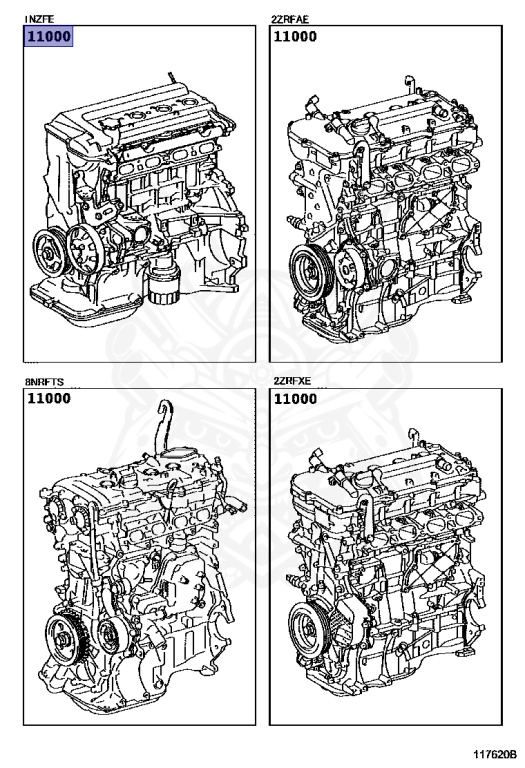 1NZFE
11000

2ZRFAE
11000

8NRFTS
11000

2ZRFXE
11000

117620B