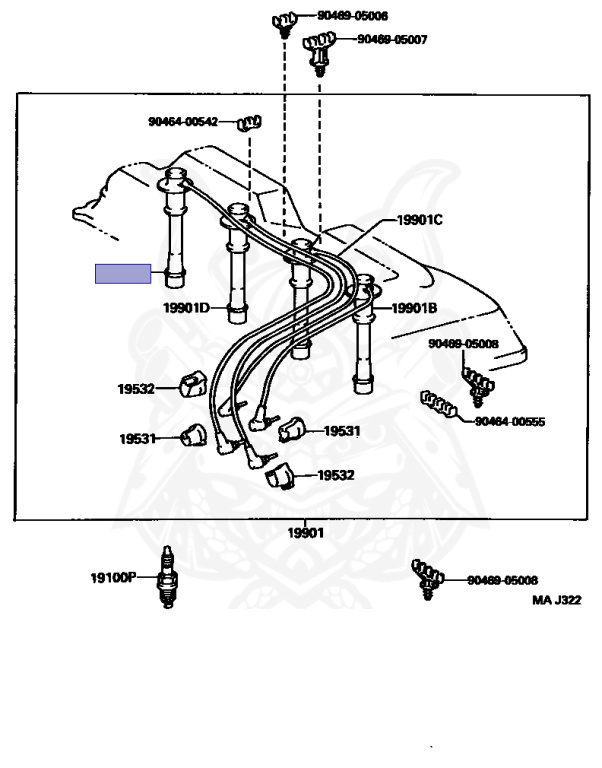 90469-05006
90469-05007
90464-00542
19901C
19901D
19901B
90469-05008
19532
90464-00555
19531
19531
19532
19901
19100P
90469-05008
MA J322