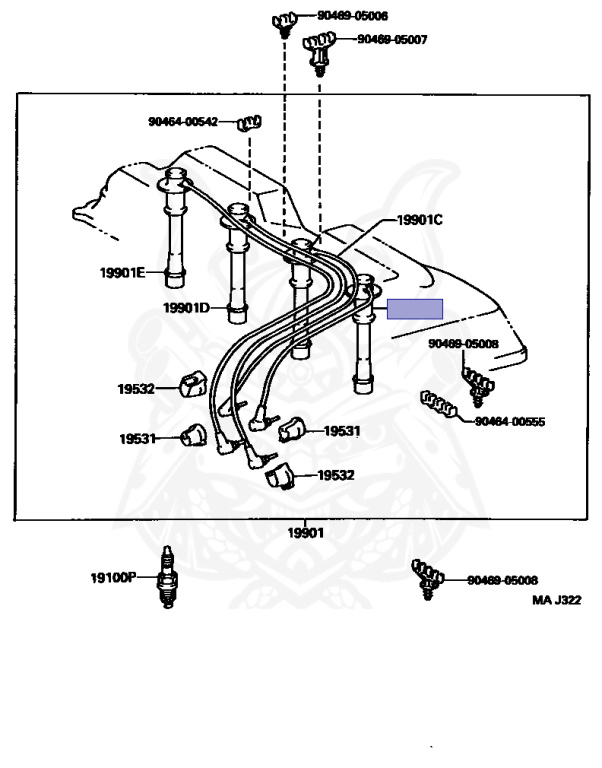 90469-05006
90469-05007
90464-00542
19901C
19901E
19901D
90469-05008
19532
90464-00555
19531
19531
19532
19901
19100P
90469-05008
MA J322