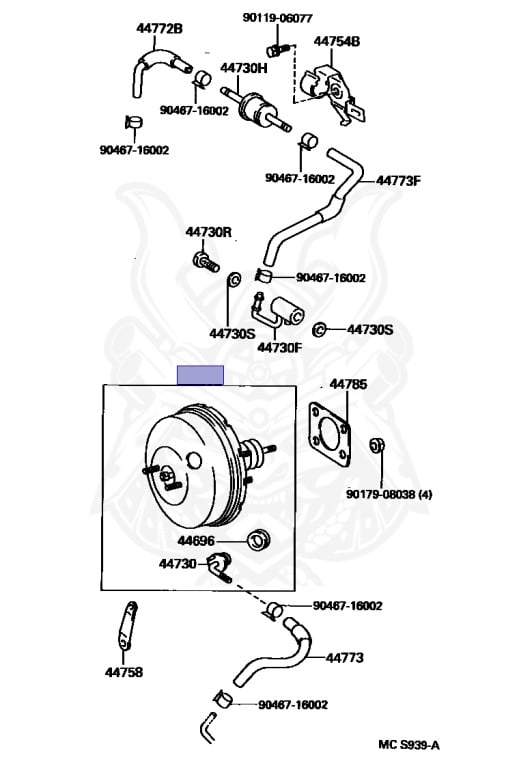 44772B
90119-06077
44754B
44730H
90467-16002
90467-16002
90467-16002
44773F
44730R
90467-16002
44730S
44730F
44730S
44785
90179-08038 (4)
44696
44730
90467-16002
44758
44773
90467-16002
MC S939-A