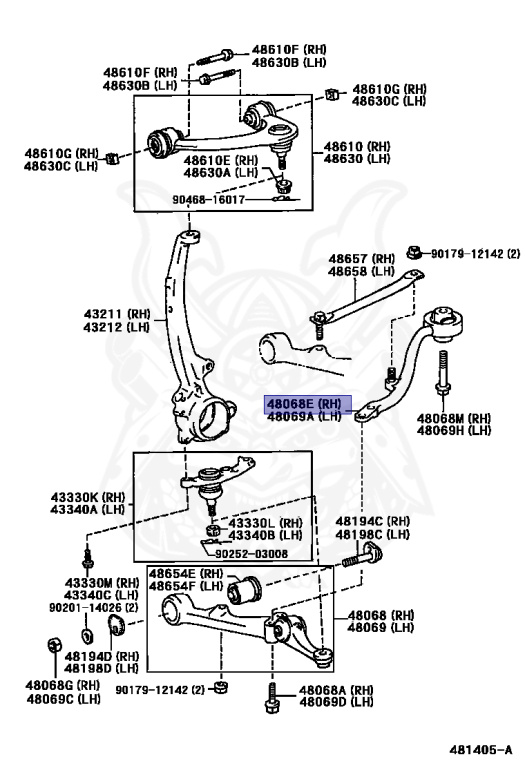 48610F (RH)
48630B (LH)

48610F (RH)
48630B (LH)

48610G (RH)
48630C (LH)

48610G (RH)
48630C (LH)

48610 (RH)
48630 (LH)

48610E (RH)
48630A (LH)

90468-16017

90179-12142 (2)

48657 (RH)
48658 (LH)

43211 (RH)
43212 (LH)

48068E (RH)
48069A (LH)

48068M (RH)
48069H (LH)

43330K (RH)
43340A (LH)

43330L (RH)
43340B (LH)

90252-03008

48194C (RH)
48198C (LH)

43330M (RH)
43340C (LH)

48654E (RH)
48654F (LH)

90201-14026 (2)

48068 (RH)
48069 (LH)

48194D (RH)
48198D (LH)

48068G (RH)
48069C (LH)

90179-12142 (2)

48068A (RH)
48069D (LH)

481405-A