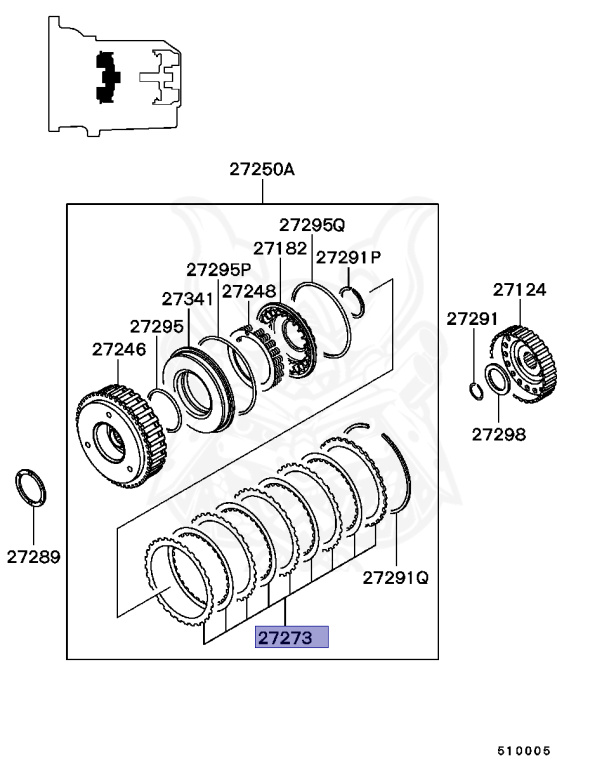 27250A

27295Q
27182
27291P
27295P
27248
27341
27295
27246

27124
27291
27298

27289

27291Q
27273

510005