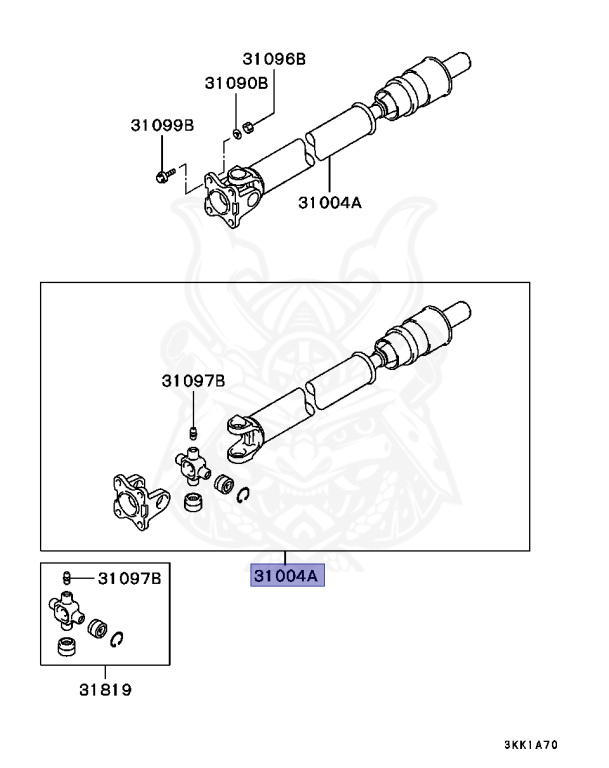 31096B
31090B
31099B
31004A
31097B
31004A
31097B
31819
3KK1A70