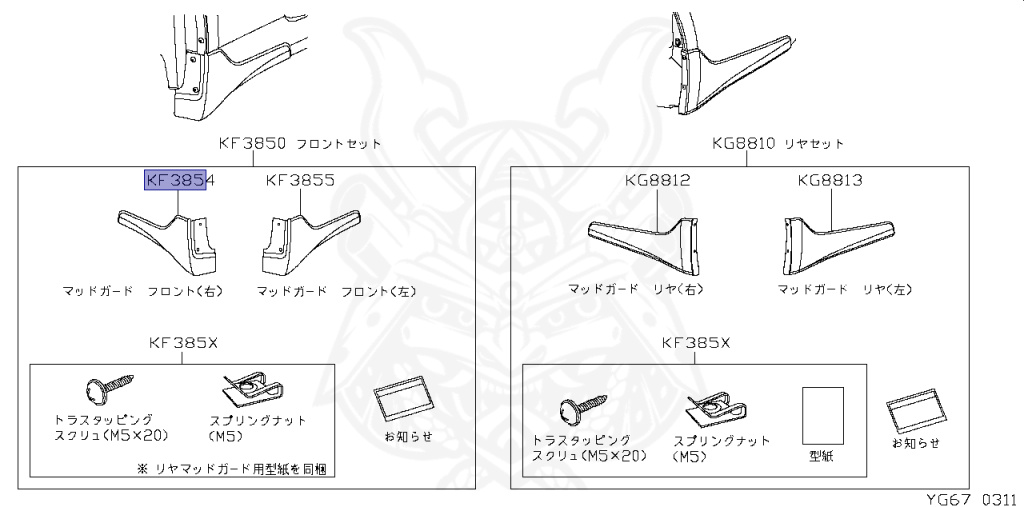 KF3850 フロントセット

KF3854

KF3855

マッドガード フロント(右)

マッドガード フロント(左)

KF385X

トラスタッピング スクリュ(M5×20)

スプリングナット (M5)

お知らせ

※ リヤマッドガード用型紙を同梱

KG8810 リヤセット

KG8812

KG8813

マッドガード リヤ(右)

マッドガード リヤ(左)

KF385X

トラスタッピング スクリュ(M5×20)

スプリングナット (M5)

型紙

お知らせ

YG67 0311