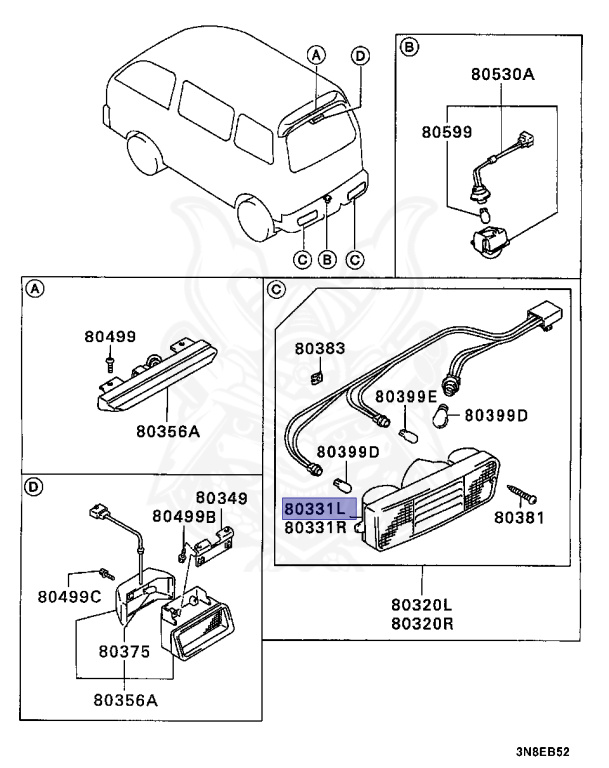 A
D
C
B
C
B
80530A
80599
A
80499
80356A
C
80383
80399E
80399D
80399D
80331L
80331R
80381
80320L
80320R
D
80349
80499B
80499C
80375
80356A
3N8EB52