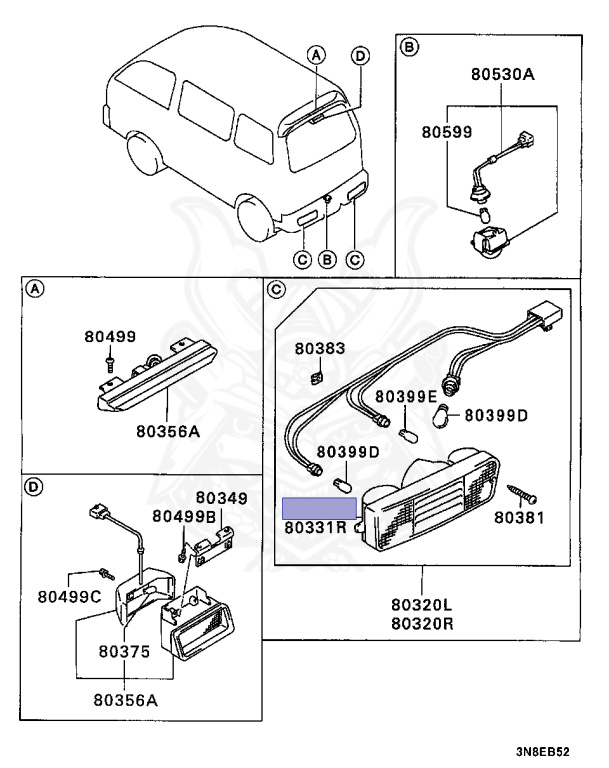 A
D
C
B
C

B
80530A
80599

A
80499
80356A

C
80383
80399E
80399D
80399D
80331R
80381
80320L
80320R

D
80349
80499B
80499C
80375
80356A

3N8EB52