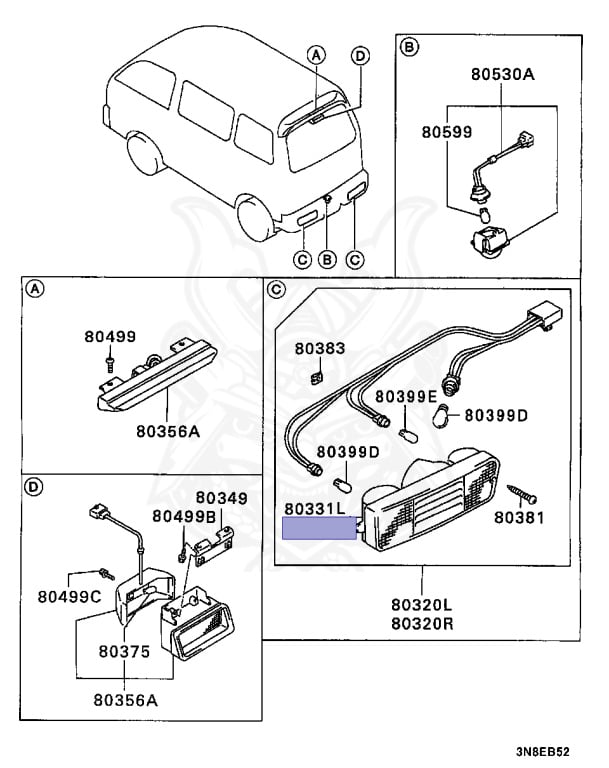 A
D
C
B
C

B
80530A
80599

A
80499
80356A

C
80383
80399E
80399D
80399D
80331L
80381
80320L
80320R

D
80349
80499B
80499C
80375
80356A

3N8EB52