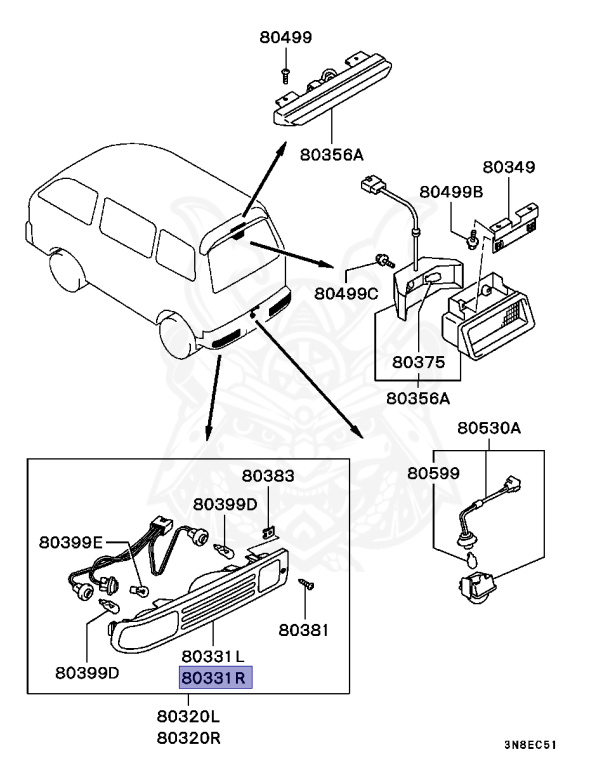 80499
80356A
80349
80499B
80499C
80375
80356A
80530A
80599
80383
80399D
80399E
80381
80331L
80331R
80399D
80320L
80320R
3N8EC51