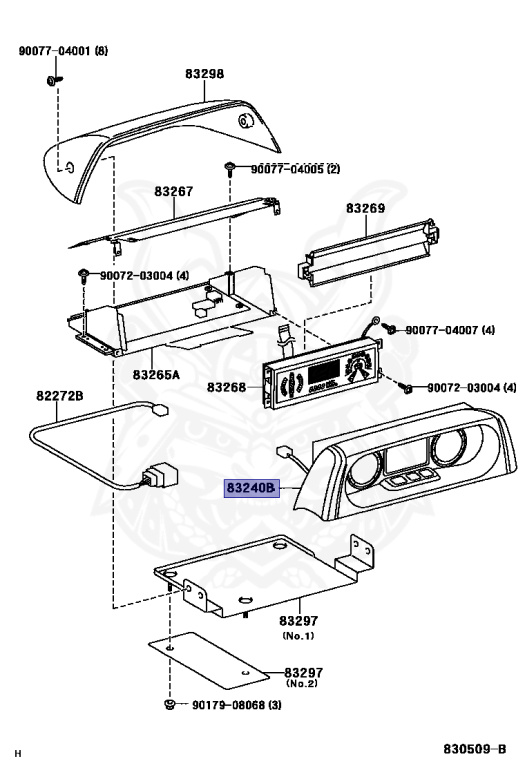 90077-04001 (8)
83298
90077-04005 (2)
83267
83269
90072-03004 (4)
90077-04007 (4)
83265A
83268
90072-03004 (4)
82272B
83240B
83297
(No.1)
83297
(No.2)
90179-08068 (3)
H
830509-B