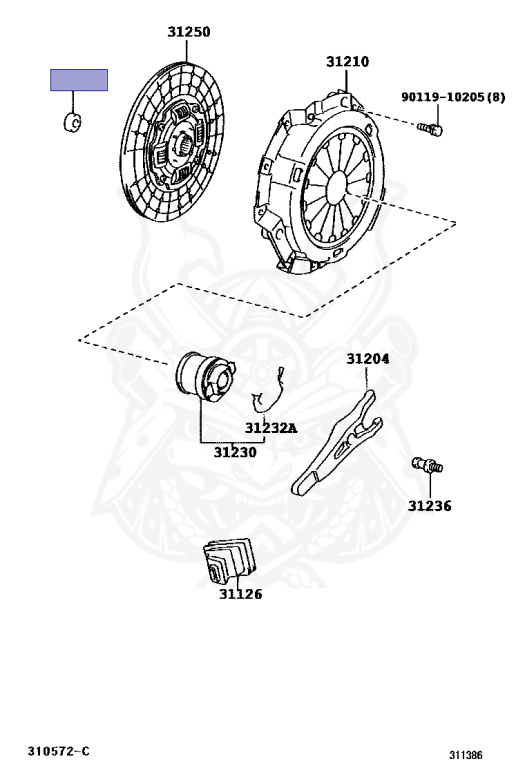 31250

31210

90119-10205(8)

31204

31232A

31230

31236

31126

310572-C

311386