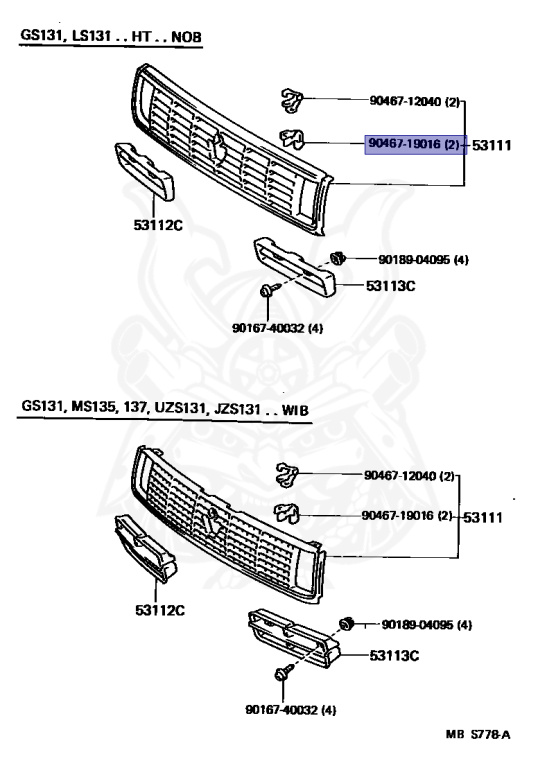 GS131, LS131 . . HT . . NOB

90467-12040 (2)
90467-19016 (2)
53111
53112C
90189-04095 (4)
53113C
90167-40032 (4)

GS131, MS135, 137, UZS131, JZS131 . . WIB

90467-12040 (2)
90467-19016 (2)
53111
53112C
90189-04095 (4)
53113C
90167-40032 (4)

MB S778-A