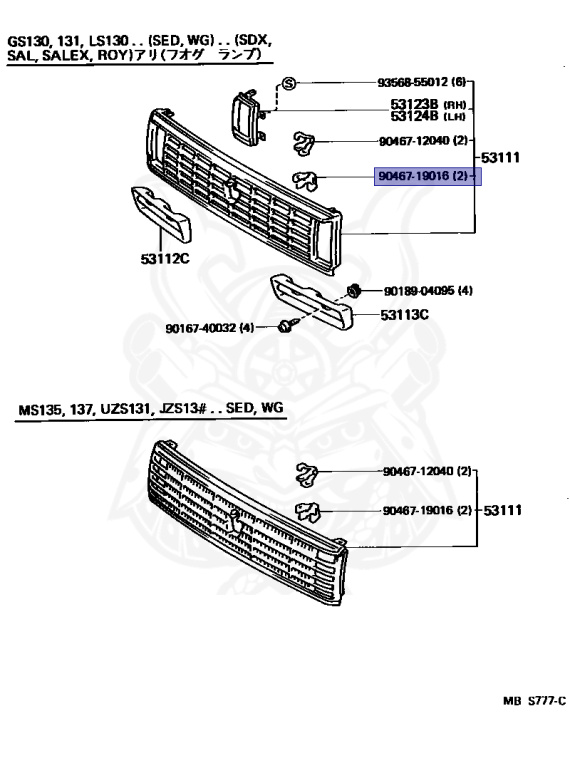 GS130, 131, LS130 . . (SED, WG) . . (SDX, SAL, SALEX, ROY)アリ(フオグ ランプ)

S

93568-55012 (6)

53123B (RH)
53124B (LH)

90467-12040 (2)

53111

90467-19016 (2)

53112C

90189-04095 (4)

53113C

90167-40032 (4)

MS135, 137, UZS131, JZS13# . . SED, WG

90467-12040 (2)

90467-19016 (2)

53111

MB S777-C