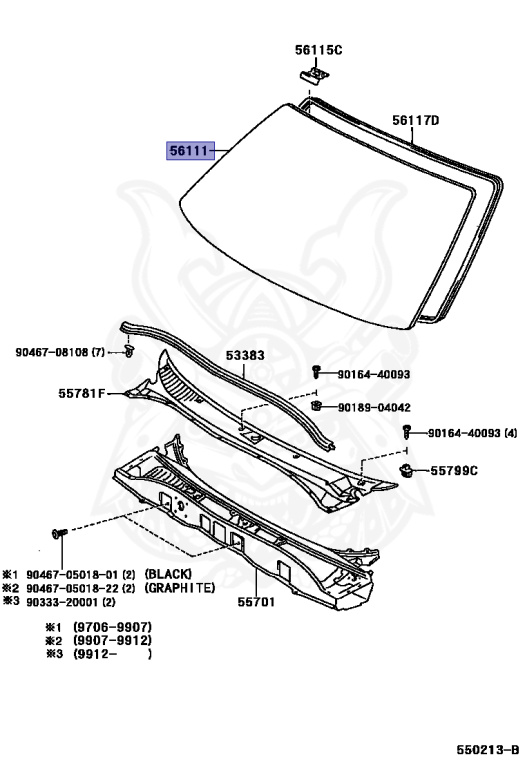 56115C

56117D

56111

90467-08108 (7)

53383

90164-40093

55781F

90189-04042

90164-40093 (4)

55799C

※1 90467-05018-01 (2) (BLACK)
※2 90467-05018-22 (2) (GRAPHITE)
※3 90333-20001 (2)

55701

※1 (9706-9907)
※2 (9907-9912)
※3 (9912- )

550213-B