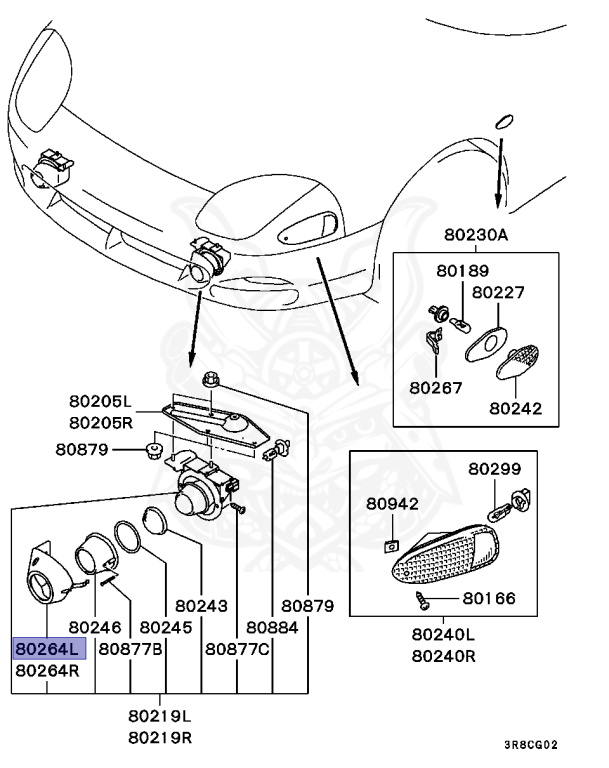 80230A
80189
80227
80267
80242
80205L
80205R
80879
80299
80942
80166
80240L
80240R
80243
80879
80246
80245
80884
80264L
80877B
80877C
80264R
80219L
80219R
3R8CG02