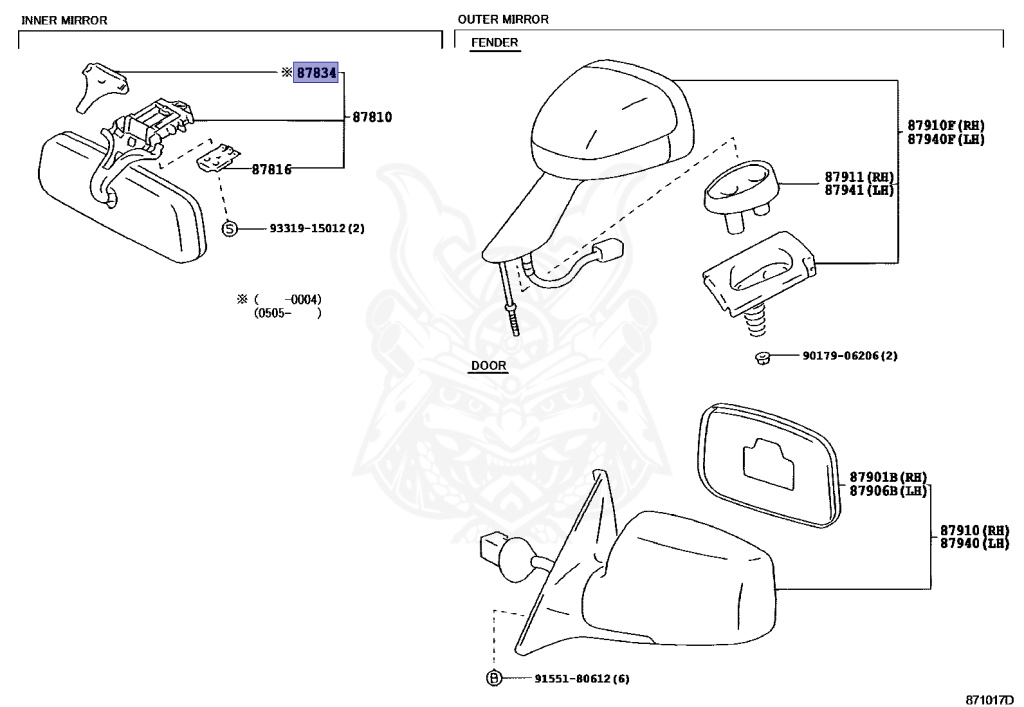 INNER MIRROR

※ 87834

87810

87816

S 93319-15012(2)

※ (  -0004)
(0505-  )

OUTER MIRROR

FENDER

87910F(RH)
87940F(LH)

87911(RH)
87941(LH)

90179-06206(2)

DOOR

87901B(RH)
87906B(LH)

87910(RH)
87940(LH)

B 91551-80612(6)

871017D