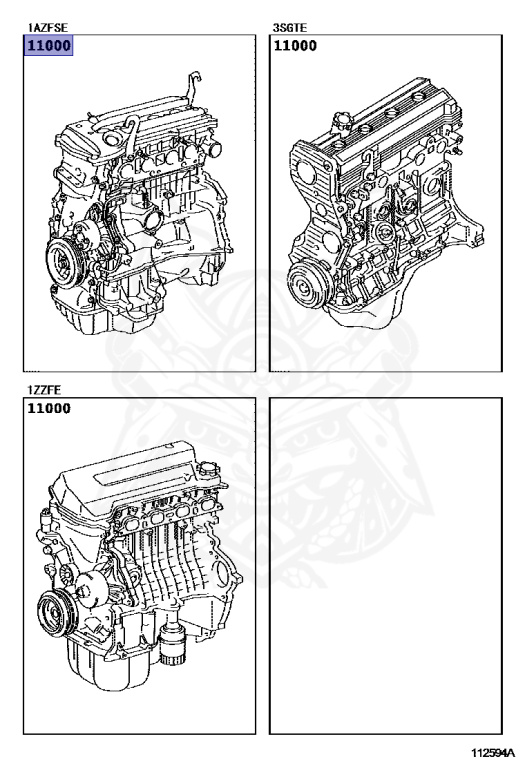 1AZFSE
11000

3SGTE
11000

1ZZFE
11000

112594A