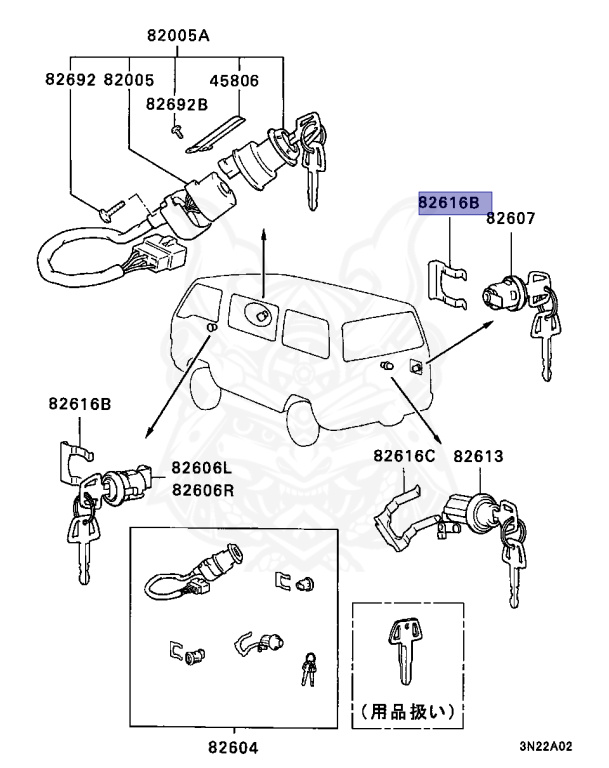 82005A
82692 82005
45806
82692B
82616B
82607
82616B
82606L
82606R
82616C 82613
(用品扱い)
82604
3N22A02