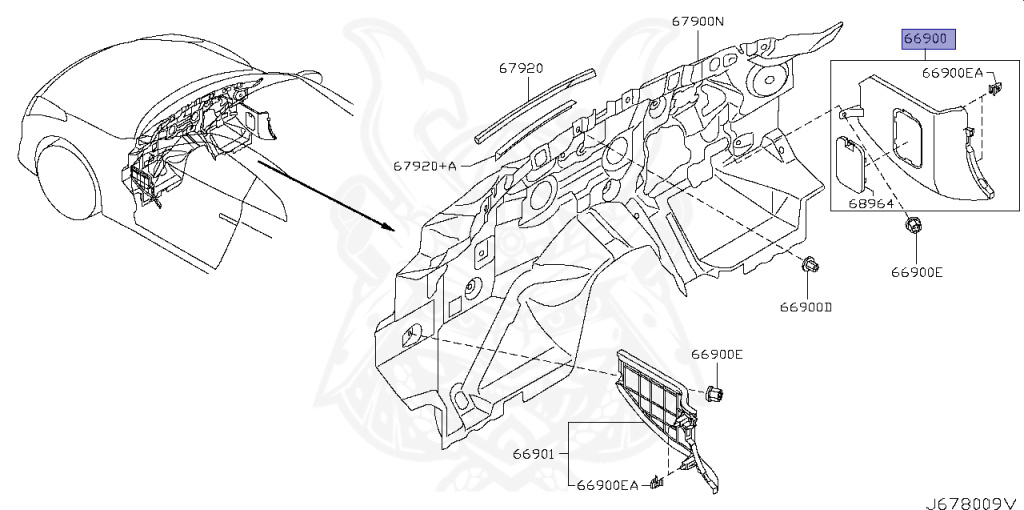 67900N
67920
67920+A
66900
66900EA
68964
66900E
66900D
66900E
66901
66900EA
J678009V