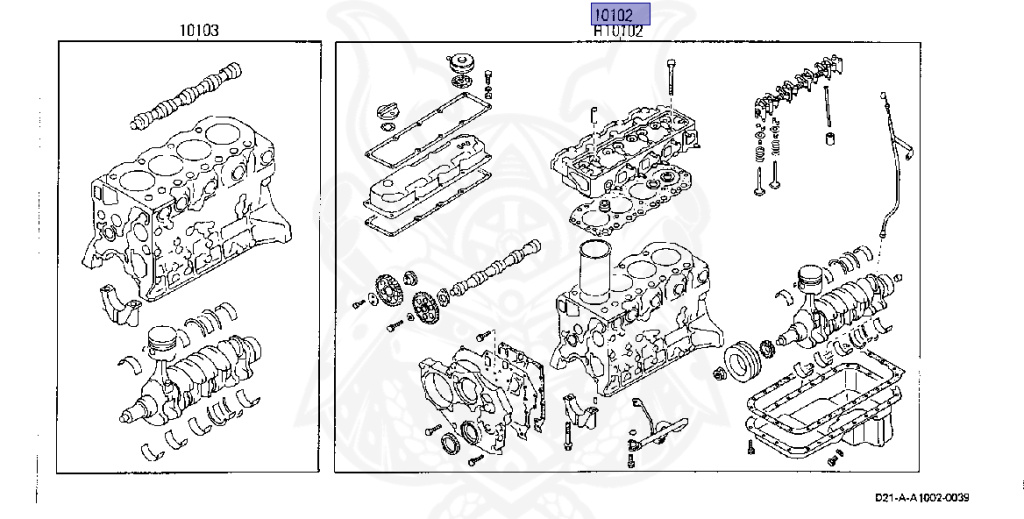 10103

10102
H10102

D21-A-A1002-0039