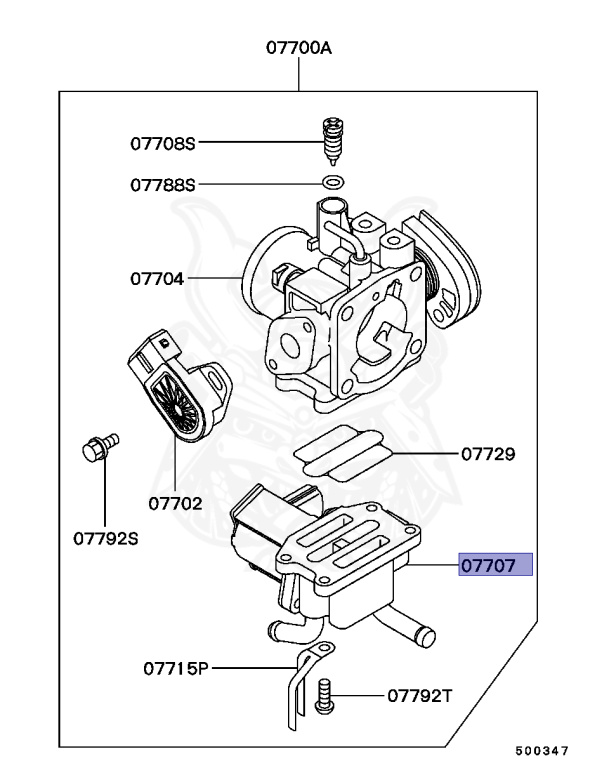 07700A

07708S

07788S

07704

07729

07702

07792S

07707

07715P

07792T

500347