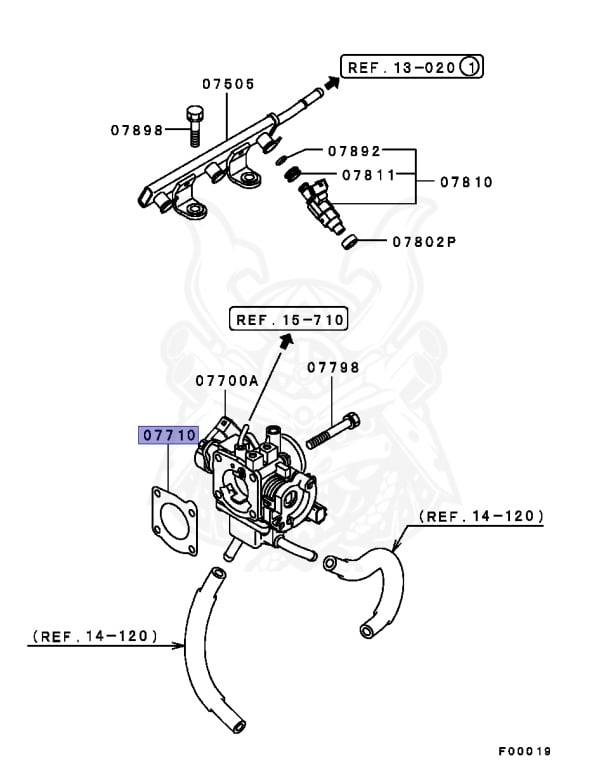 REF. 13-020 1

07505

07898

07892

07811

07810

07802P

REF. 15-710

07700A

07798

07710

(REF. 14-120)

(REF. 14-120)

F00019