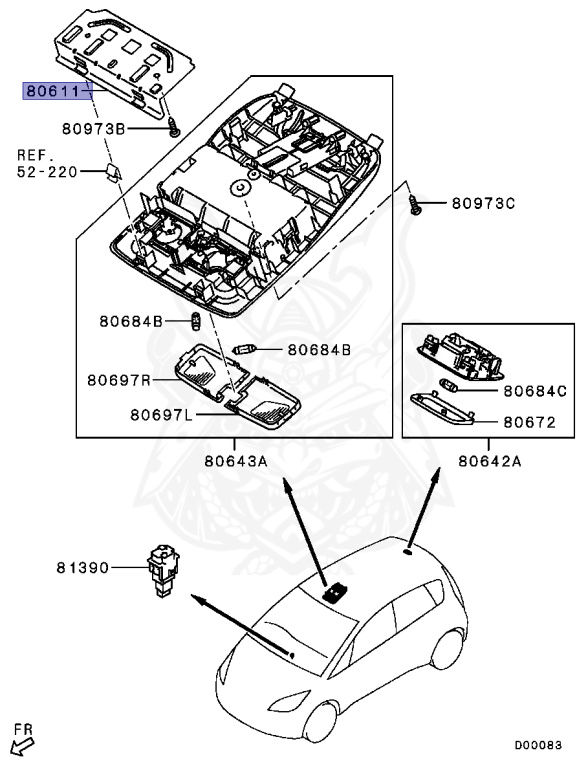 80611

80973B

REF.
52-220

80973C

80684B

80684B

80697R

80697L

80643A

80684C

80672

80642A

81390

FR

D00083