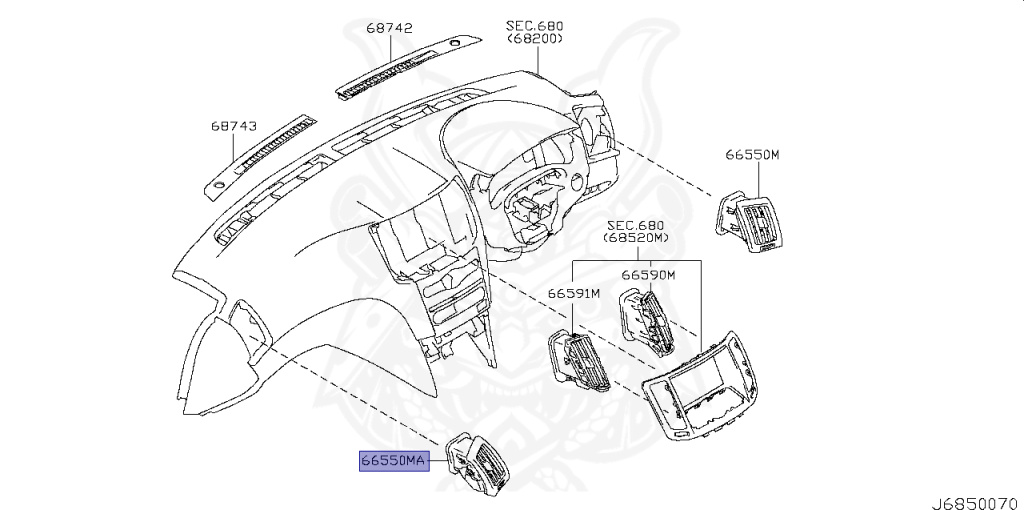 68742
SEC.680
(68200)
68743
66550M
SEC.680
(68520M)
66590M
66591M
66550MA
J6850070