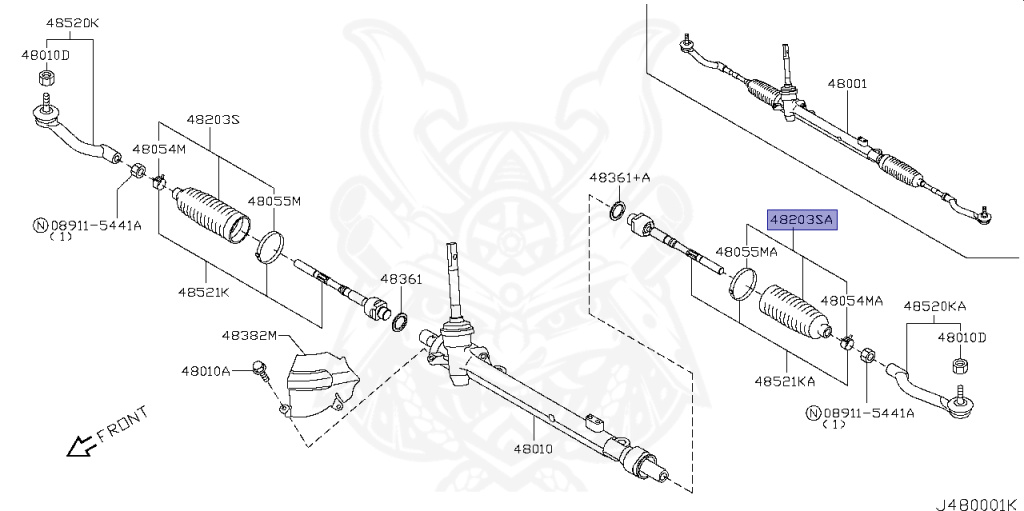 48520K
48010D
48203S
48054M
48055M
Ⓝ08911-5441A
(1)
48521K
48361
48382M
48010A
FRONT
48010
48001
48361+A
48203SA
48055MA
48054MA
48520KA
48010D
48521KA
Ⓝ08911-5441A
(1)
J480001K