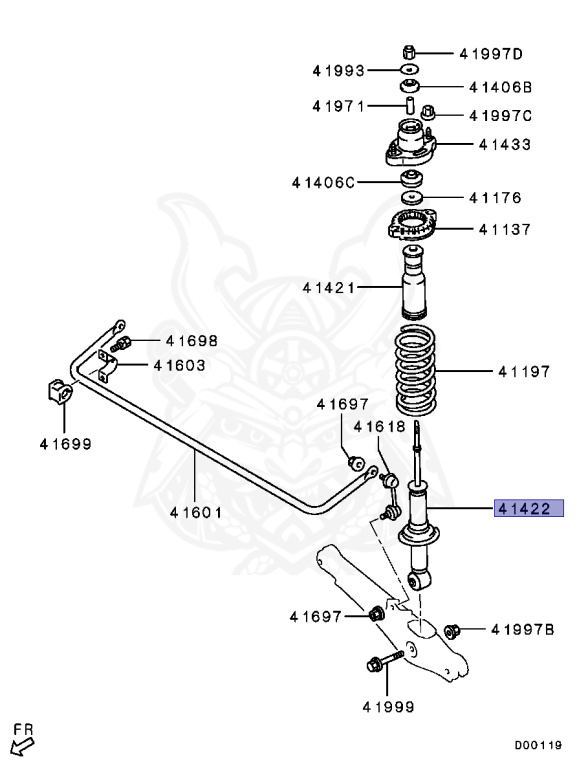 41997D
41993
41406B
41971
41997C
41433
41406C
41176
41137
41421
41698
41603
41197
41699
41697
41618
41601
41422
41697
41997B
41999
FR
D00119