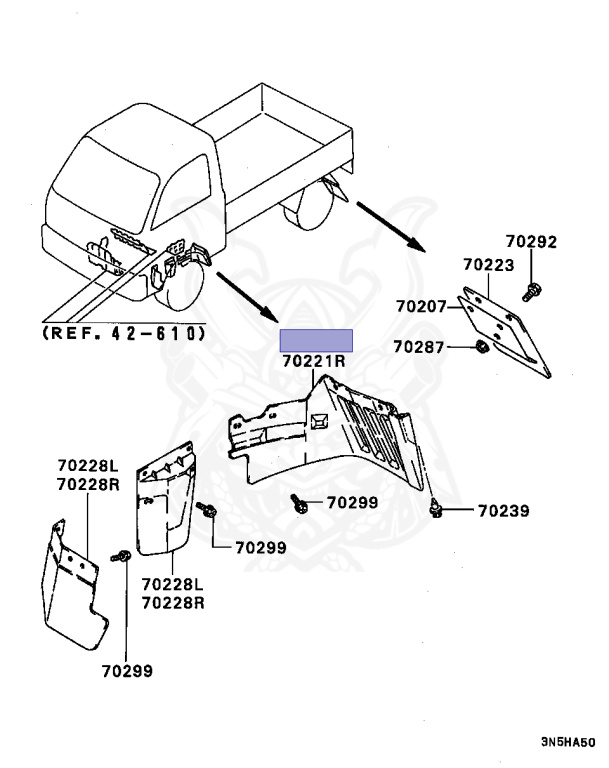 (REF. 42-610)

70292
70223
70207
70287
70221R
70228L
70228R
70299
70239
70299
70228L
70228R
70299

3N5HA50