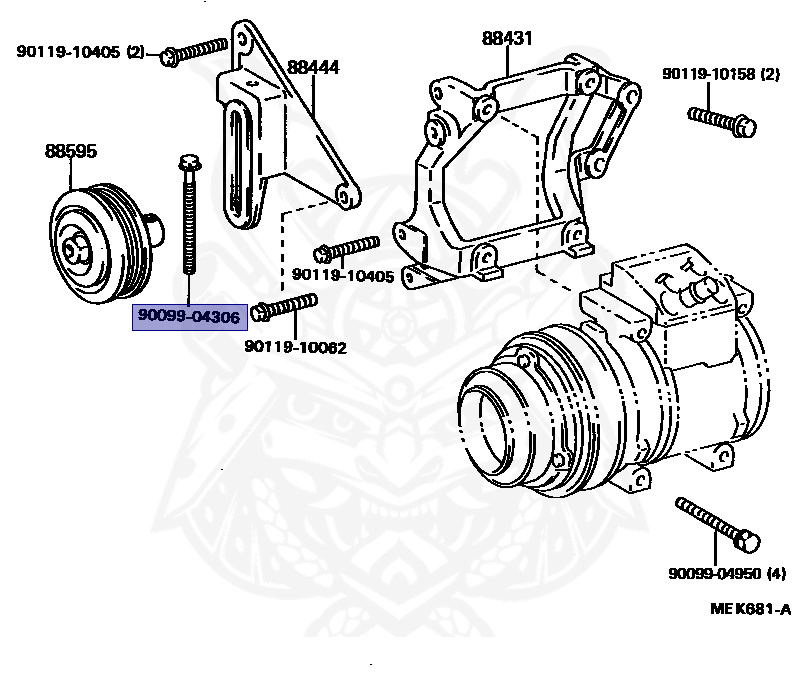 90119-10405 (2)
88444
88431
90119-10158 (2)
88595
90119-10405
90099-04306
90119-10062
90099-04950 (4)
MEK681-A