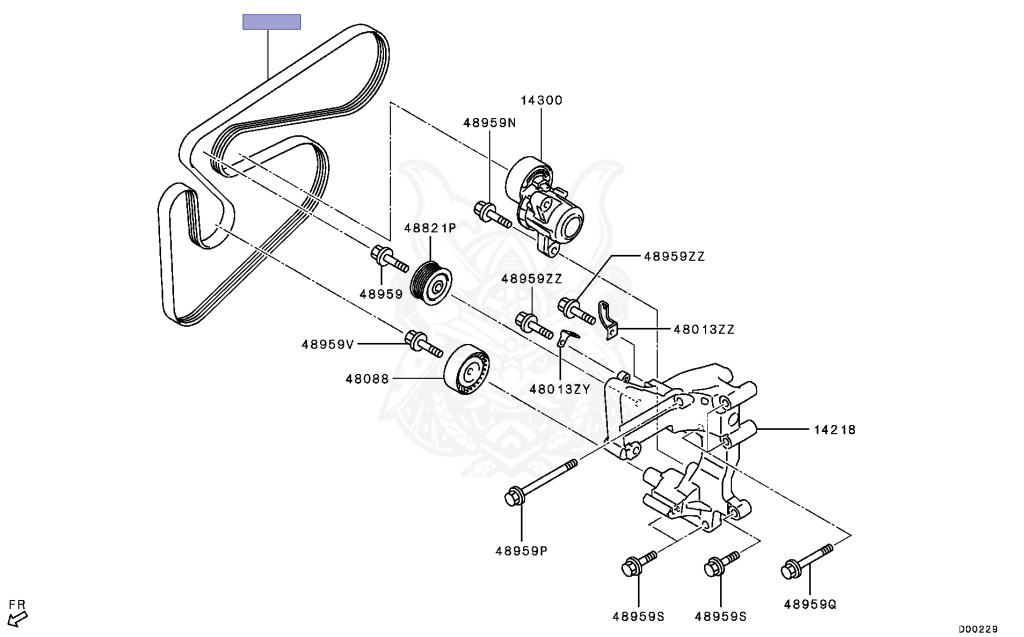 14300
48959N
48821P
48959
48959ZZ
48959ZZ
48013ZZ
48959V
48088
48013ZY
14218
48959P
48959S
48959S
48959Q
FR
D00229