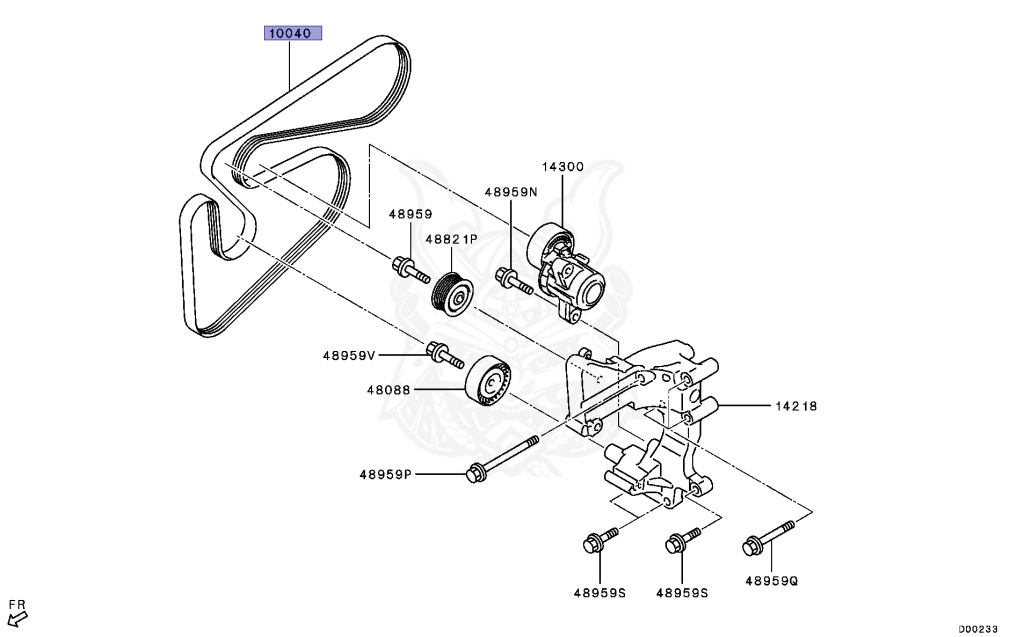 10040
14300
48959N
48959
48821P
48959V
48088
14218
48959P
48959S
48959S
48959Q
FR
D00233