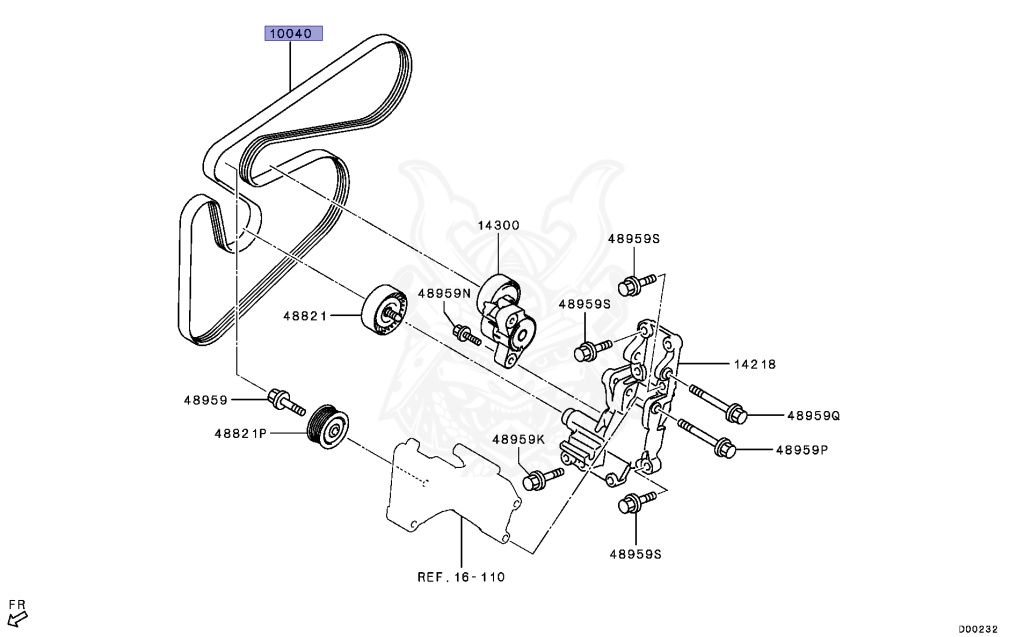 10040
14300
48959S
48959N
48959S
48821
14218
48959
48959Q
48821P
48959K
48959P
48959S
REF. 16-110
FR
D00232