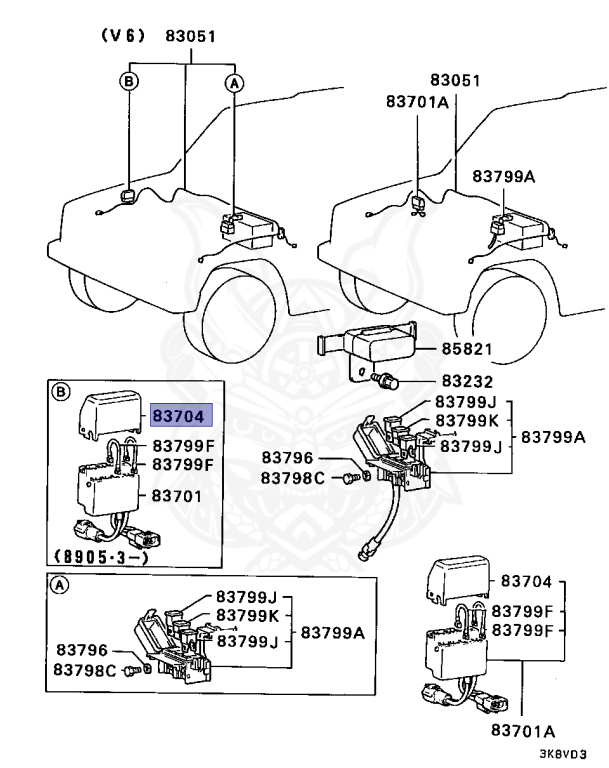 (V6) 83051

B

A

83051

83701A

83799A

85821

83232

83799J

83799K

83799J

83799A

83796

83798C

B

83704

83799F

83799F

83701

(8905·3-)

A

83799J

83799K

83799J

83799A

83796

83798C

83704

83799F

83799F

83701A

3K8VD3