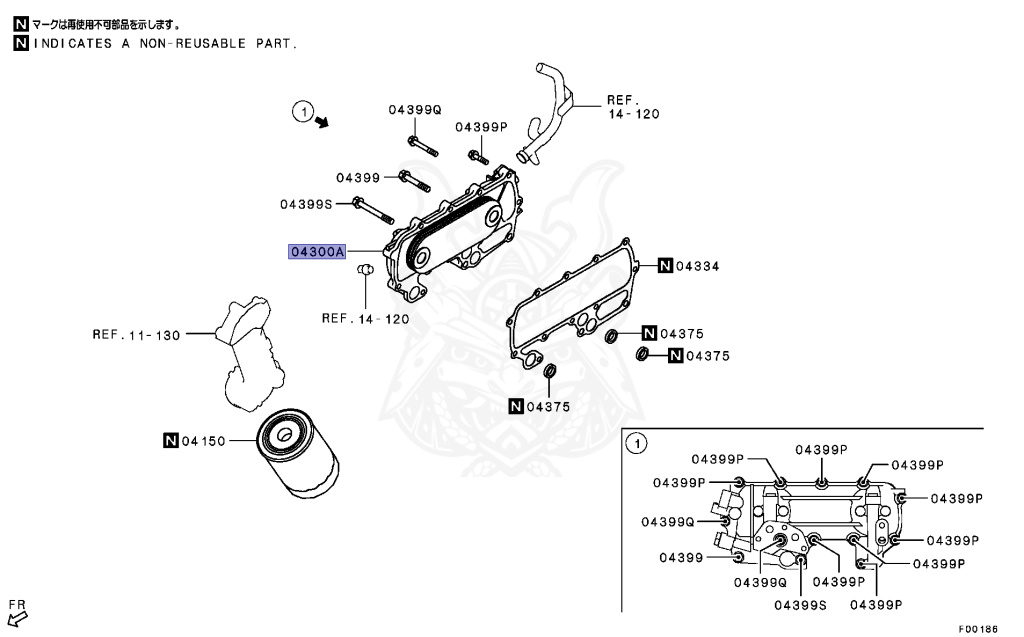 N マークは再使用不可部品を示します。
N INDICATES A NON-REUSABLE PART.

1
04399Q
04399P
REF. 14-120
04399
04399S
04300A
N 04334
REF. 14-120
REF. 11-130
N 04375
N 04375
N 04375
N 04150

1
04399P
04399P
04399P
04399P
04399P
04399Q
04399P
04399
04399P
04399Q
04399P
04399S
04399P

FR
F00186