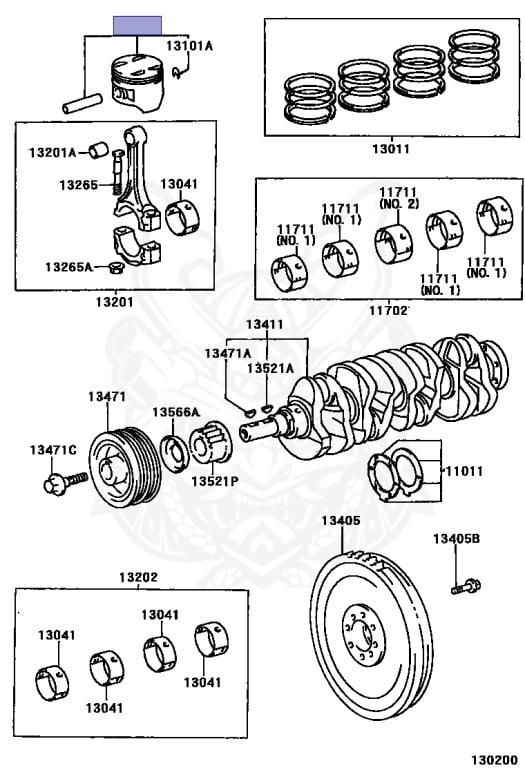 13101A

13011

13201A

13265

13041

13265A

13201

11711 (NO. 1)

11711 (NO. 1)

11711 (NO. 2)

11711 (NO. 1)

11711 (NO. 1)

11702

13411

13471A

13521A

13471

13566A

13471C

13521P

11011

13405

13405B

13202

13041

13041

13041

13041

130200