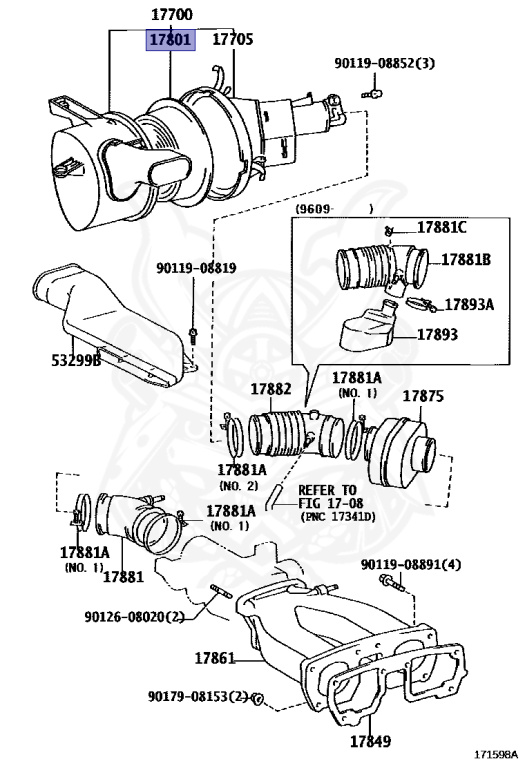 17700
17801
17705
90119-08852(3)
(9609-  )
17881C
17881B
17893A
17893
90119-08819
53299B
17882
17881A
(NO. 1)
17875
17881A
(NO. 2)
REFER TO
FIG 17-08
(PNC 17341D)
17881A
(NO. 1)
17881A
(NO. 1)
17881
90119-08891(4)
90126-08020(2)
17861
90179-08153(2)
17849
171598A