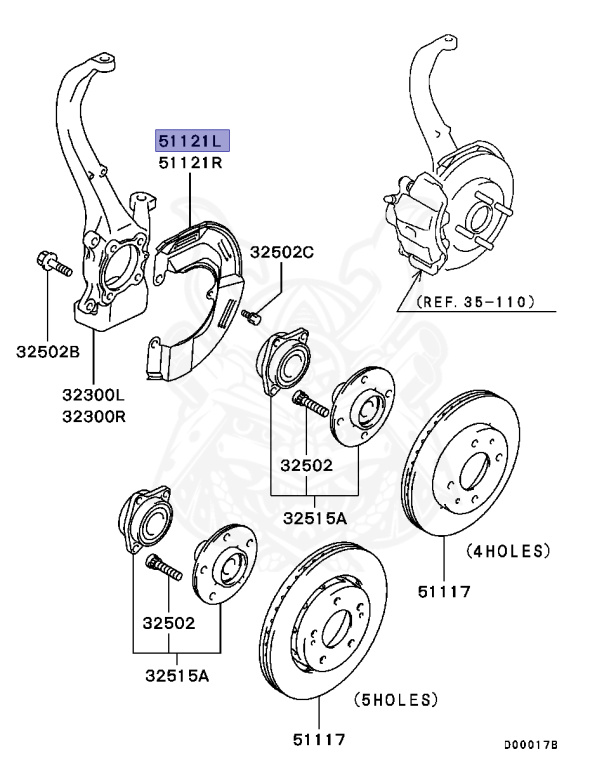 51121L
51121R
32502C
(REF. 35-110)
32502B
32300L
32300R
32502
32515A
(4HOLES)
51117
32502
32515A
(5HOLES)
51117
D00017B