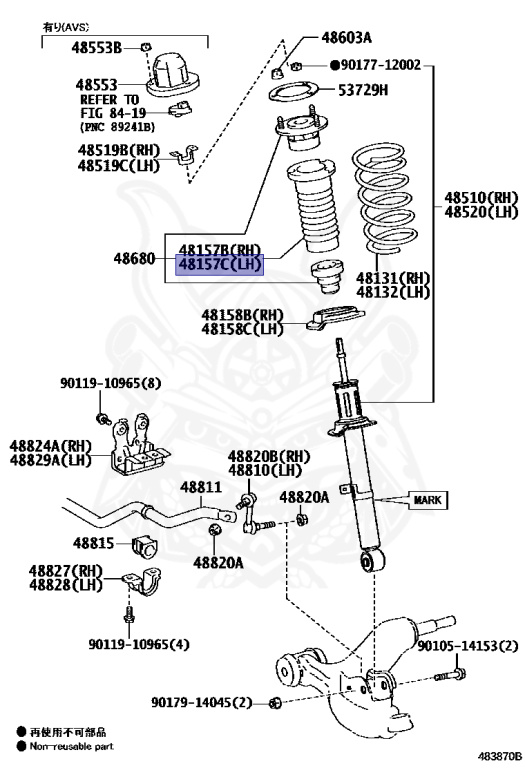 有り(AVS)
48553B
48553
REFER TO
FIG 84-19
(PNC 89241B)
48519B(RH)
48519C(LH)
48603A
●90177-12002
53729H
48510(RH)
48520(LH)
48680
48157B(RH)
48157C(LH)
48131(RH)
48132(LH)
48158B(RH)
48158C(LH)
90119-10965(8)
48824A(RH)
48829A(LH)
48820B(RH)
48810(LH)
48811
48820A
MARK
48815
48820A
48827(RH)
48828(LH)
90119-10965(4)
90105-14153(2)
90179-14045(2)
● 再使用不可部品
● Non-reusable part
483870B