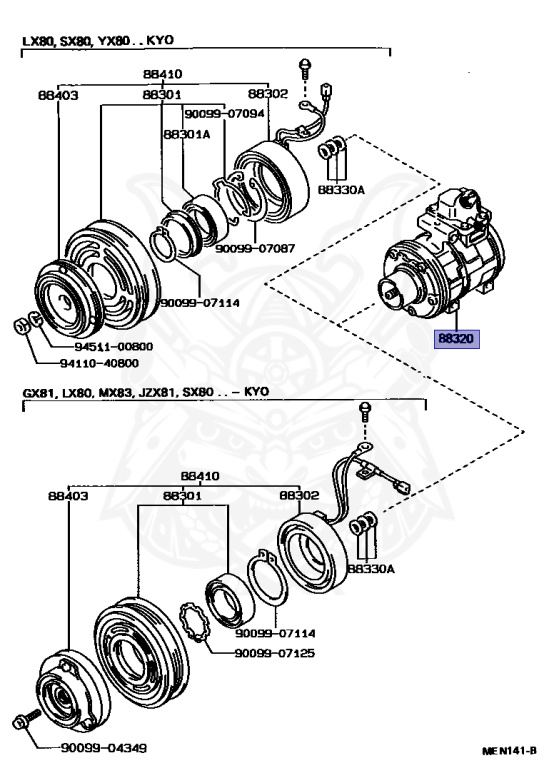 LX80, SX80, YX80 . . KYO

88410
88403
88301
88302
90099-07094
88301A
88330A
90099-07087
90099-07114
94511-00800
94110-40800
88320

GX81, LX80, MX83, JZX81, SX80 . . – KYO

88410
88403
88301
88302
88330A
90099-07114
90099-07125
90099-04349

MEN141-B